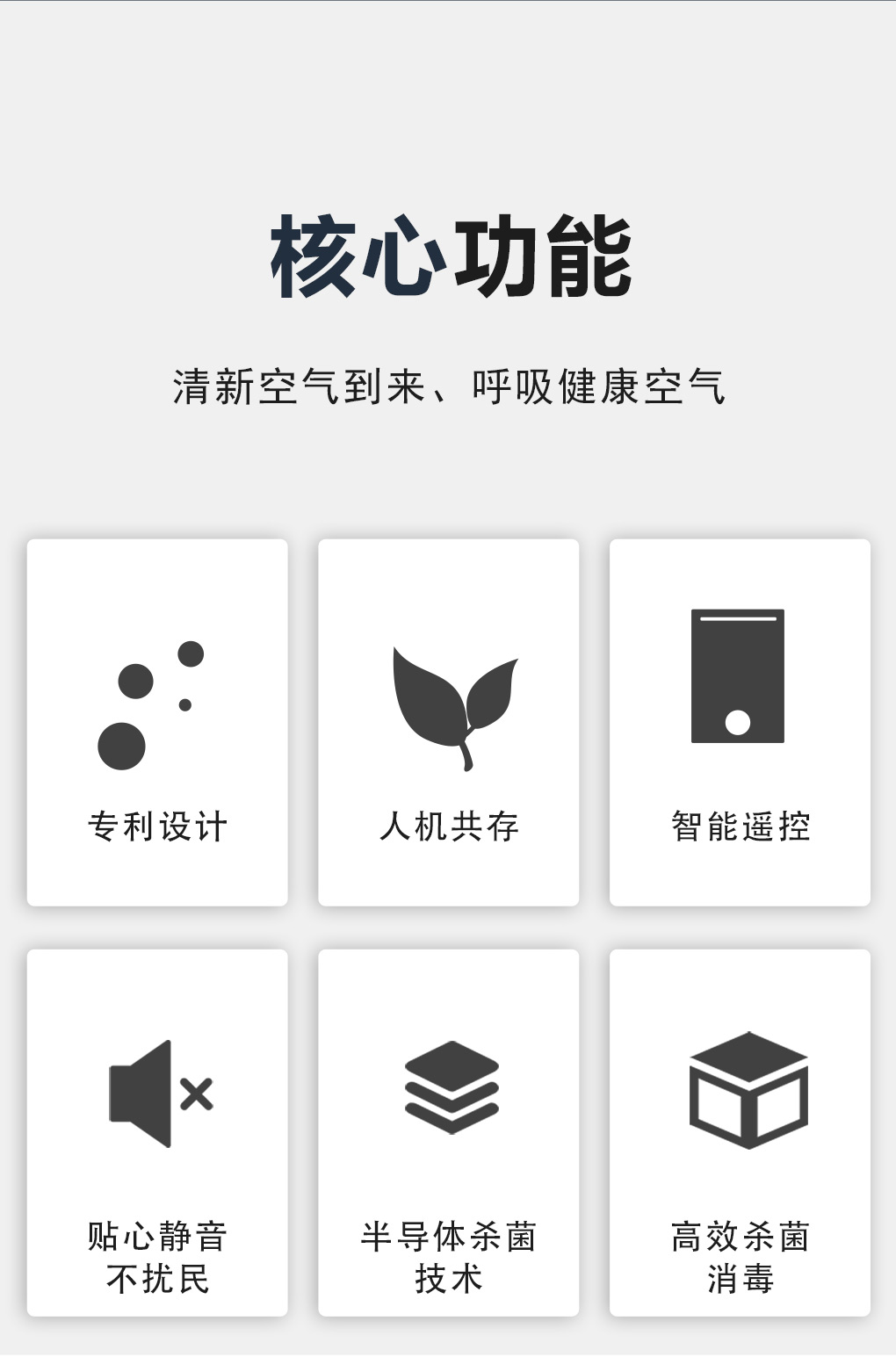 核心功能

清新空气到来、呼吸健康空气

专利设计

人机共存

智能遥控

贴心静音
不扰民

半导体杀菌
技术

高效杀菌
消毒